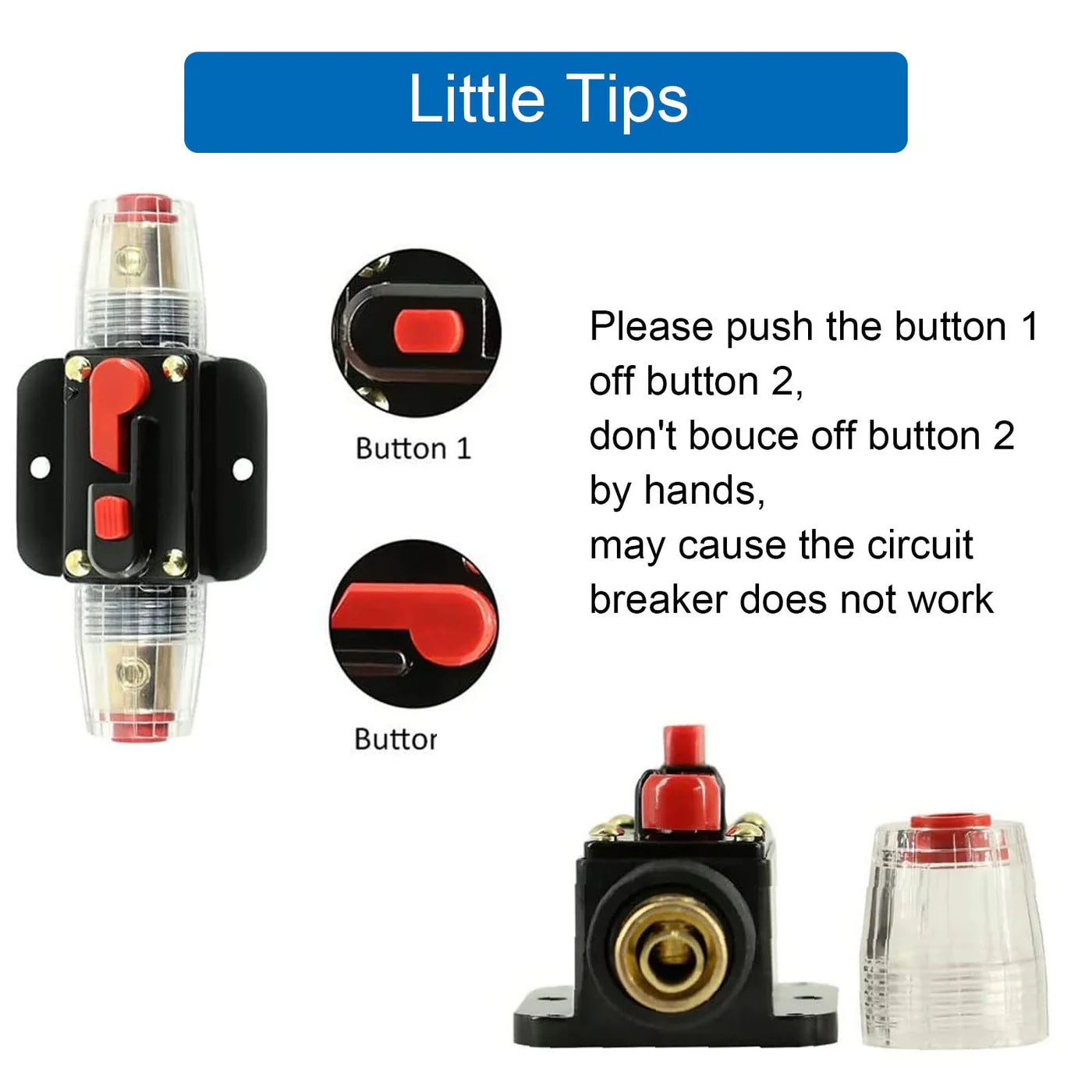 Little Tips

Button 1

Buttor

Please push the button 1 off button 2,
don't bouce off button 2 by hands,
may cause the circuit breaker does not work