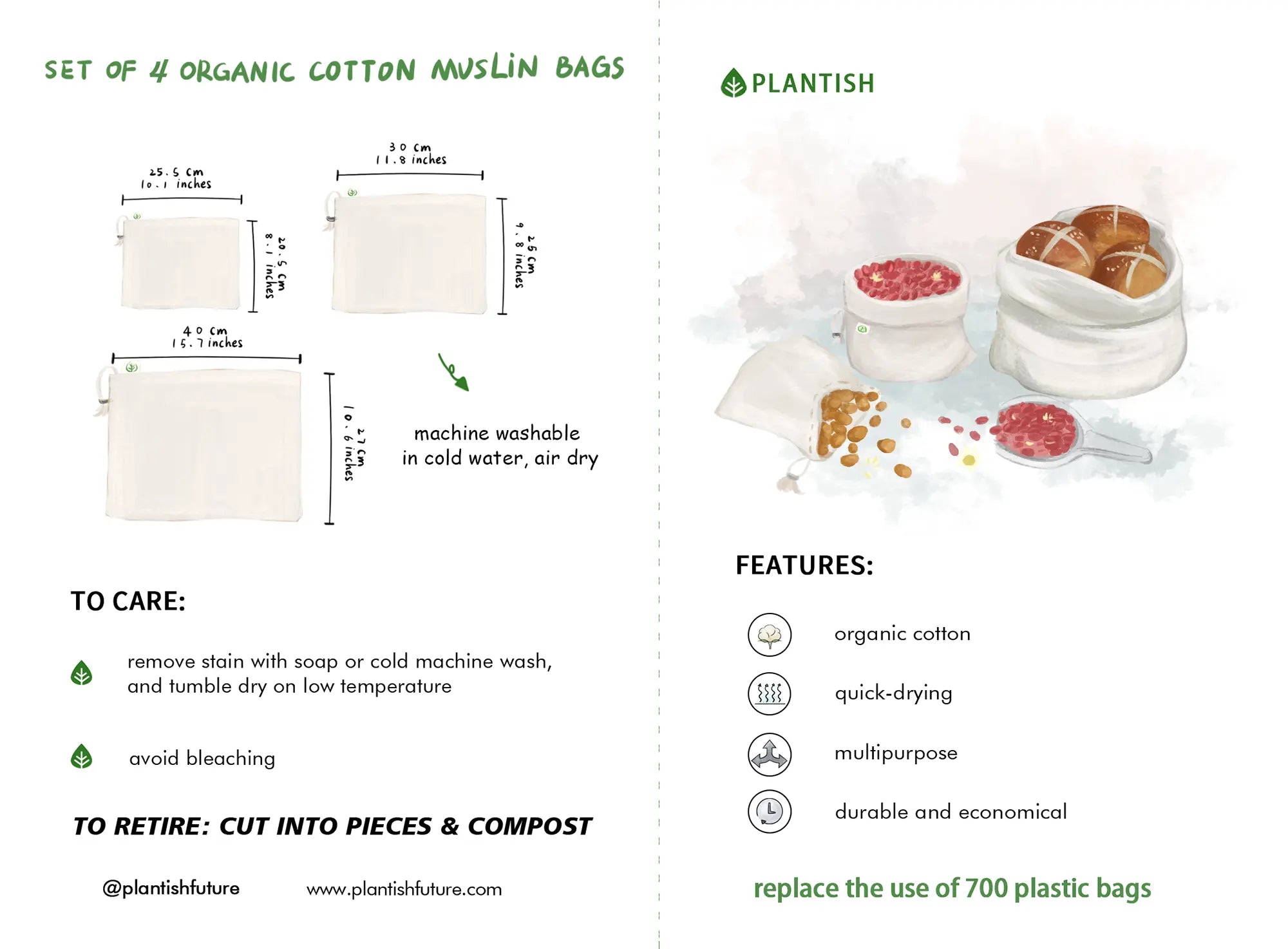 SET OF 4 ORGANIC COTTON MUSLIN BAGS

25.5 cm
10.1 inches

20.5 cm
8.1 inches

30 cm
11.8 inches

25 cm
9.8 inches

40 cm
15.7 inches

27 cm
10.6 inches

machine washable
in cold water, air dry

TO CARE:

remove stain with soap or cold machine wash, and tumble dry on low temperature

avoid bleaching

TO RETIRE: CUT INTO PIECES & COMPOST

@plantishfuture www.plantishfuture.com

PLANTISH

FEATURES:

organic cotton

quick-drying

multipurpose

durable and economical

replace the use of 700 plastic bags