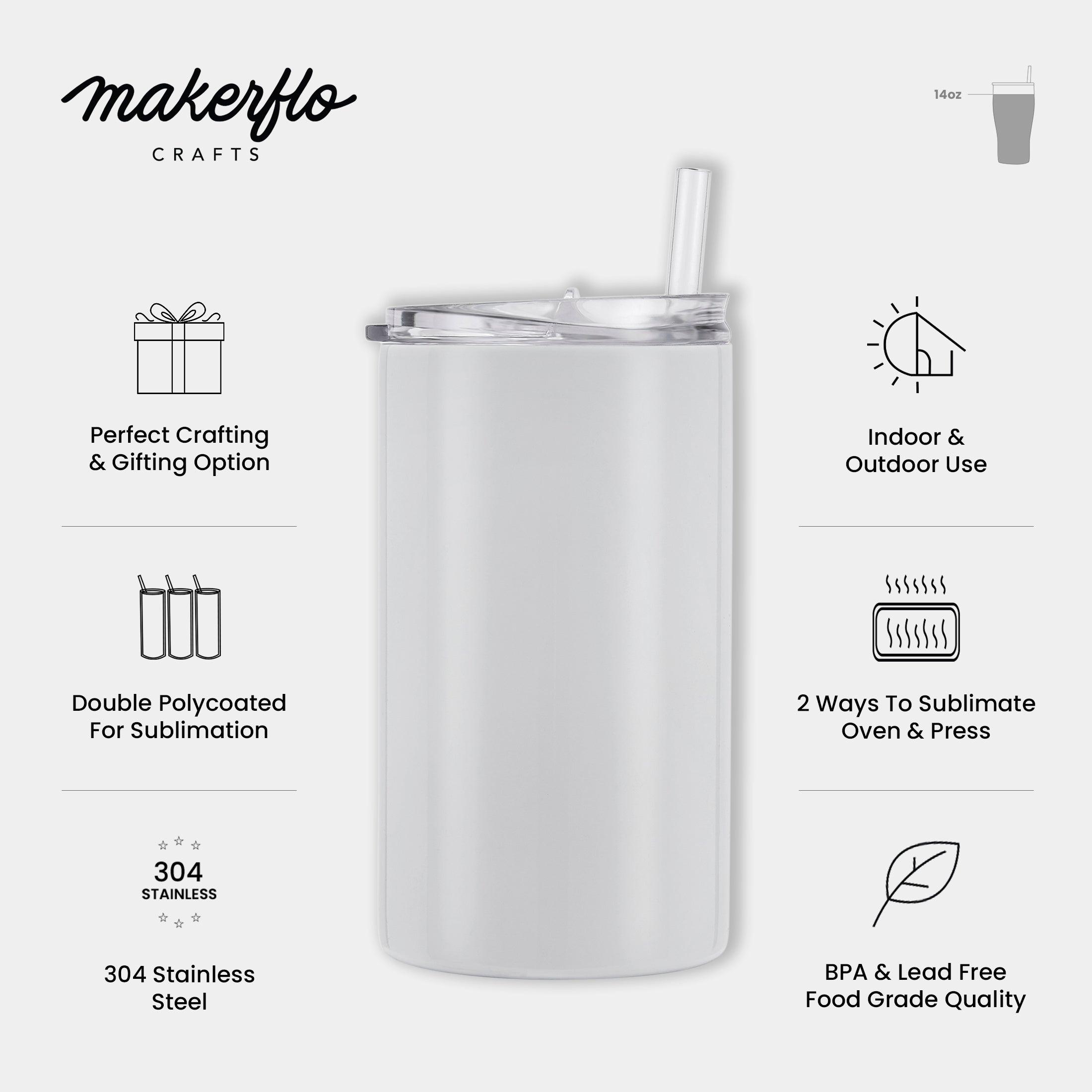 makerflo
CRAFTS

14oz

Perfect Crafting & Gifting Option

Double Polycoated For Sublimation

304
STAINLESS

304 Stainless Steel

Indoor & Outdoor Use

2 Ways To Sublimate Oven & Press

BPA & Lead Free Food Grade Quality