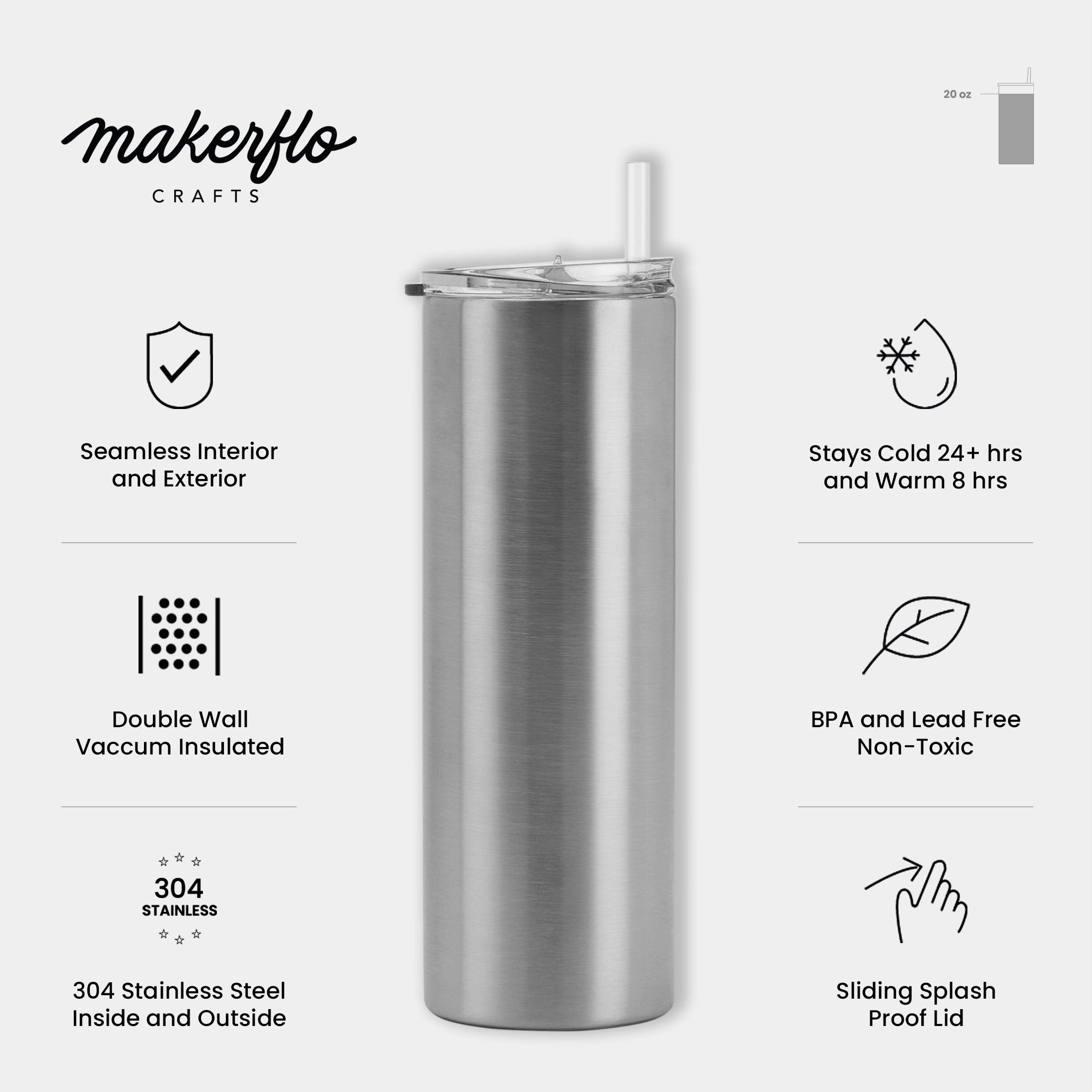 makerflo
CRAFTS

20 oz

Seamless Interior and Exterior

Double Wall Vaccum Insulated

304
STAINLESS

304 Stainless Steel Inside and Outside

Stays Cold 24+ hrs and Warm 8 hrs

BPA and Lead Free Non-Toxic

Sliding Splash Proof Lid